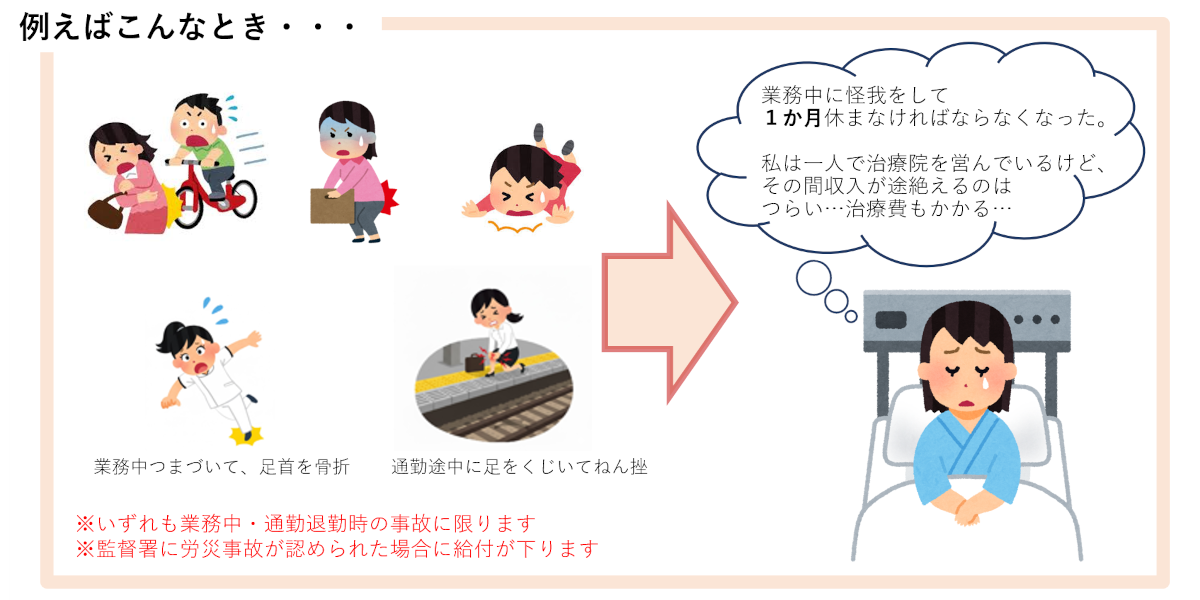 例えばこんなとき・・・

業務中つまづいて、足首を骨折

通勤途中に足をくじいてねん挫

※いずれも業務中・通勤退勤時の事故に限ります
※監督署に労災事故が認められた場合に給付が下ります

業務中に怪我をして
１か月休まなければならなくなった。

私は一人で治療院を営んでいるけど、
その間収入が途絶えるのは
つらい…治療費もかかる…